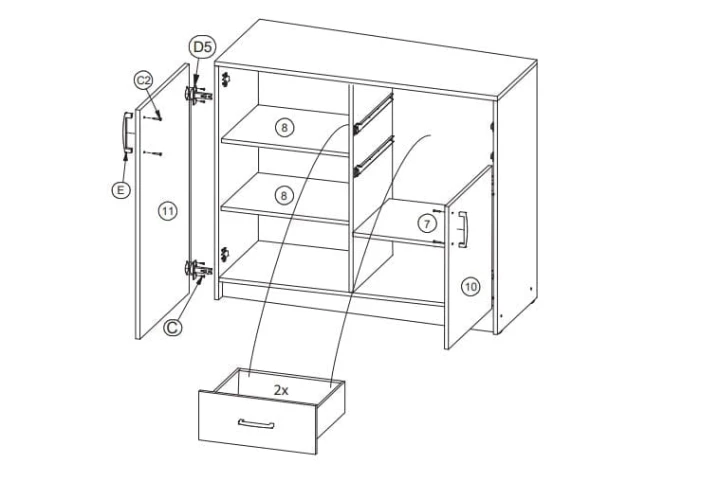 D5
C2
8
E
8
11
7
10
C
2x